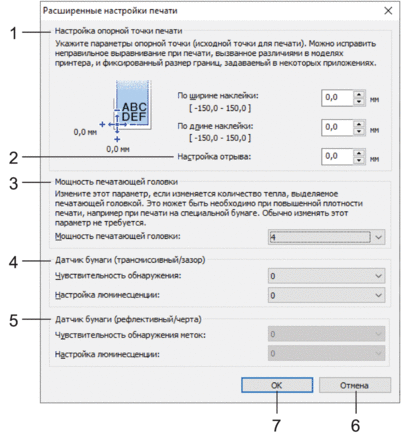 Расширенные настройки печати

1

Настройка опорной точки печати

Укажите параметры опорной точки (исходной точки для печати). Можно исправить неправильное выравнивание при печати, вызванное различиями в моделях принтера, и фиксированный размер границ, задаваемый в некоторых приложениях.

ABC
DEF

0,0 мм

0,0 мм

По ширине наклейки:
[ -150,0 - 150,0 ]
0,0 мм

По длине наклейки:
[ -150,0 - 150,0 ]
0,0 мм

2

Настройка отрыва:
0,0 мм

3

Мощность печатающей головки

Измените этот параметр, если изменяется количество тепла, выделяеное печатающей головкой. Это может быть необходимо при повышенной плотности печати, например при печати на специальной бумаге. Обычно изменять этот параметр не требуется.

Мощность печатающей головки:
4

4

Датчик бумаги (трансмиссивный/зазор)

Чувствительность обнаружения:
0

Настройка люминесценции:
0

5

Датчик бумаги (рефлективный/черта)

Чувствительность обнаружения меток:
0

Настройка люминесценции:
0

OK

Отмена

7

6