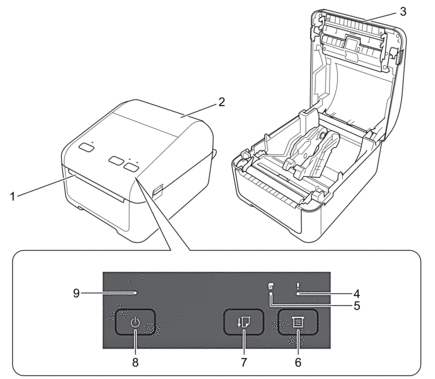 3
2
1
9
4
5
8
7
6