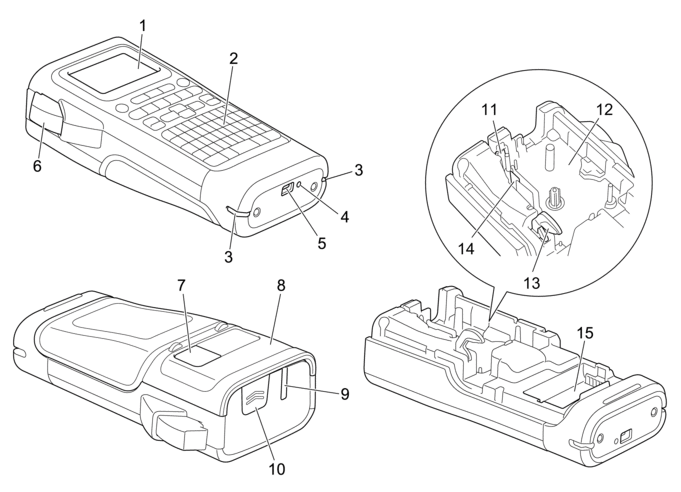 1
2
6
3
4
5
3
11
12
14
13
7
8
9
10
15