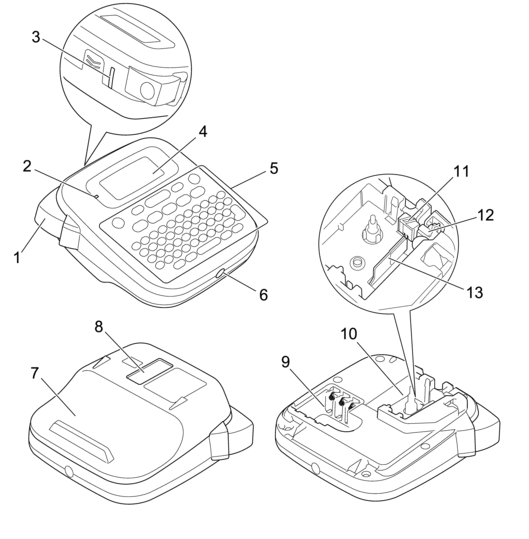 3
4
2
5
1
6
11
12
13
8
7
10
9