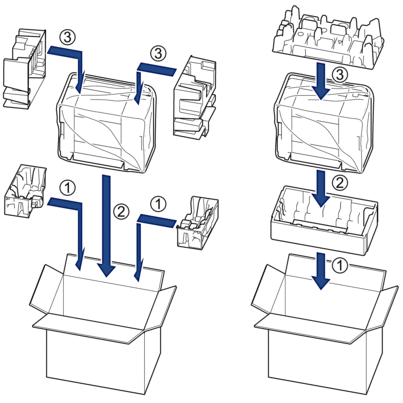 ③
③
①
②
①
③
②
①