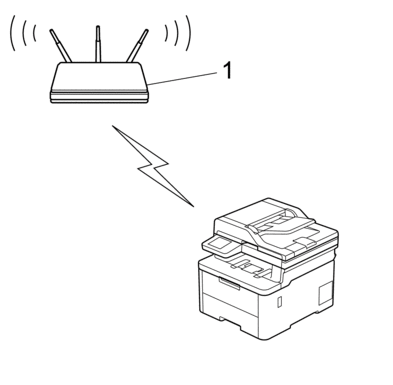 1