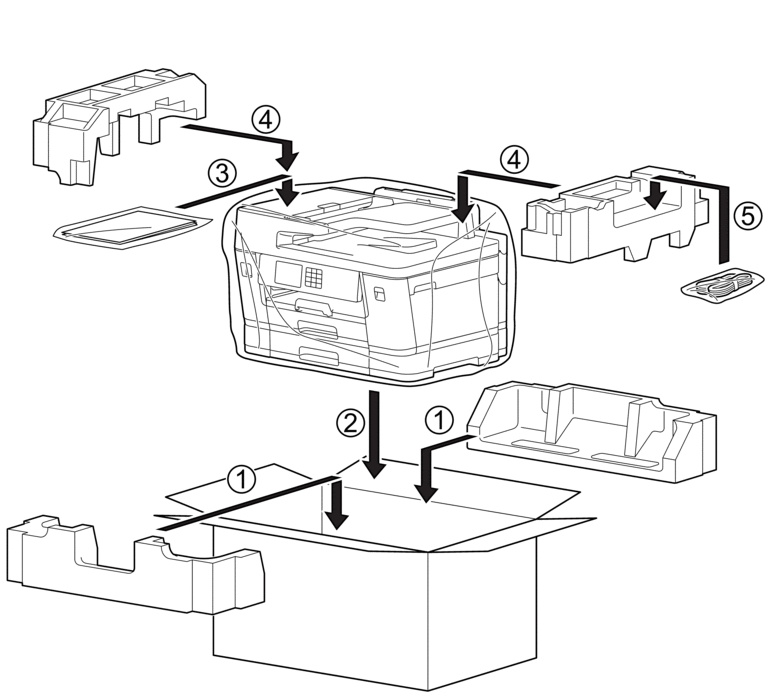 4
3
4
5
2
1
1