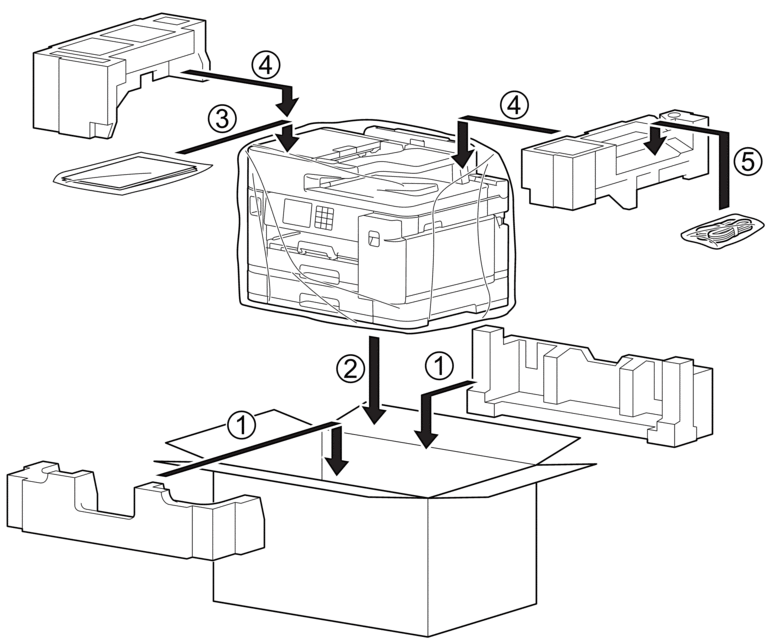 ④
③
④
⑤
②
①
①