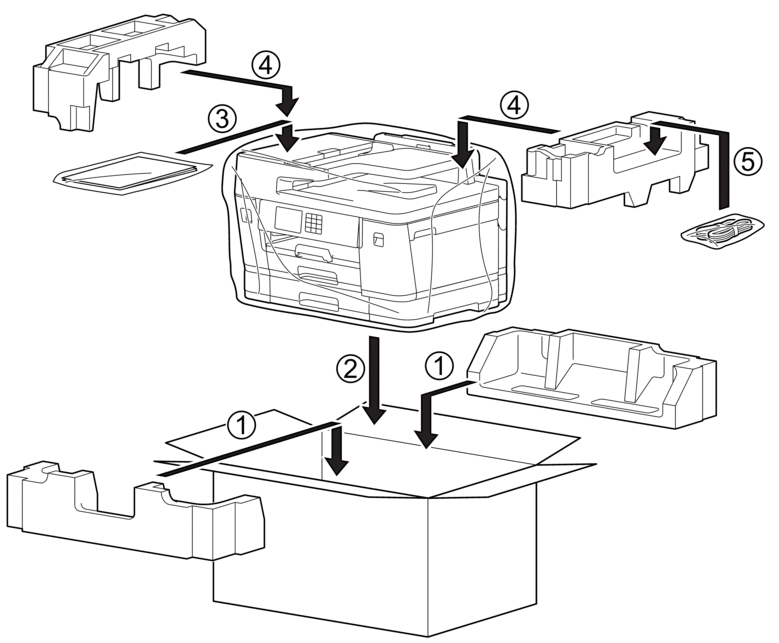 ④
③
④
⑤
②
①
①