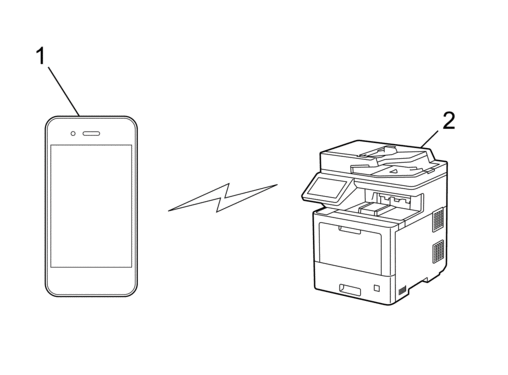 1

2