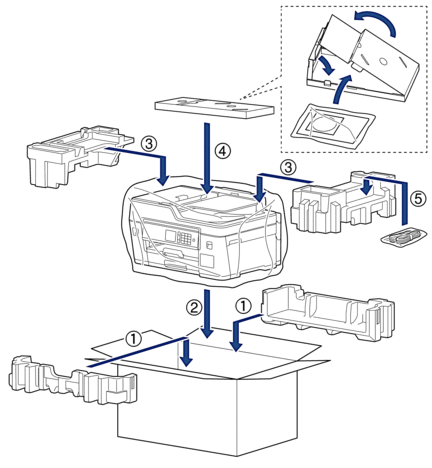 ③
④
③
⑤
②
①
①