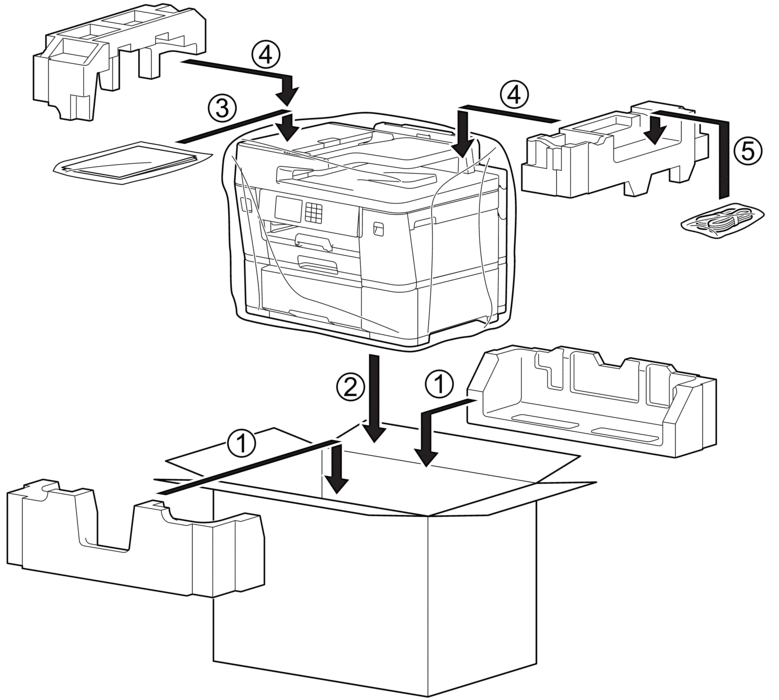 ④
③
④
⑤
②
①
①