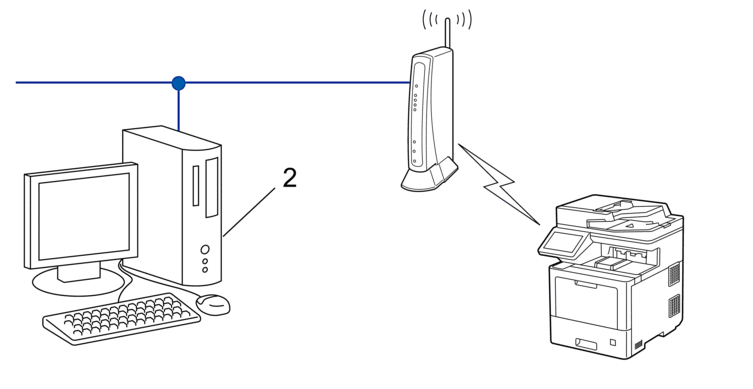 2