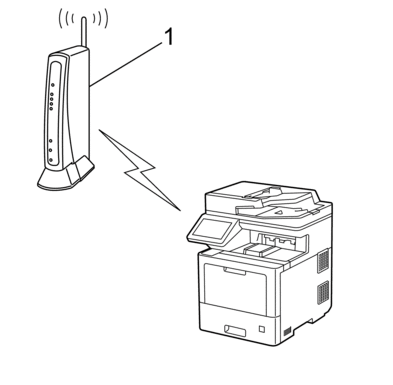 1