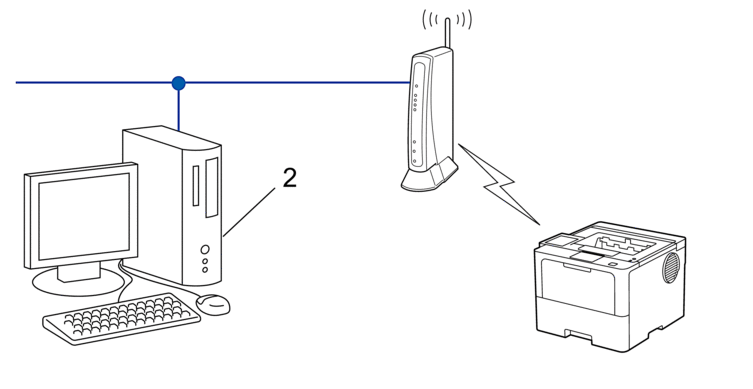 2